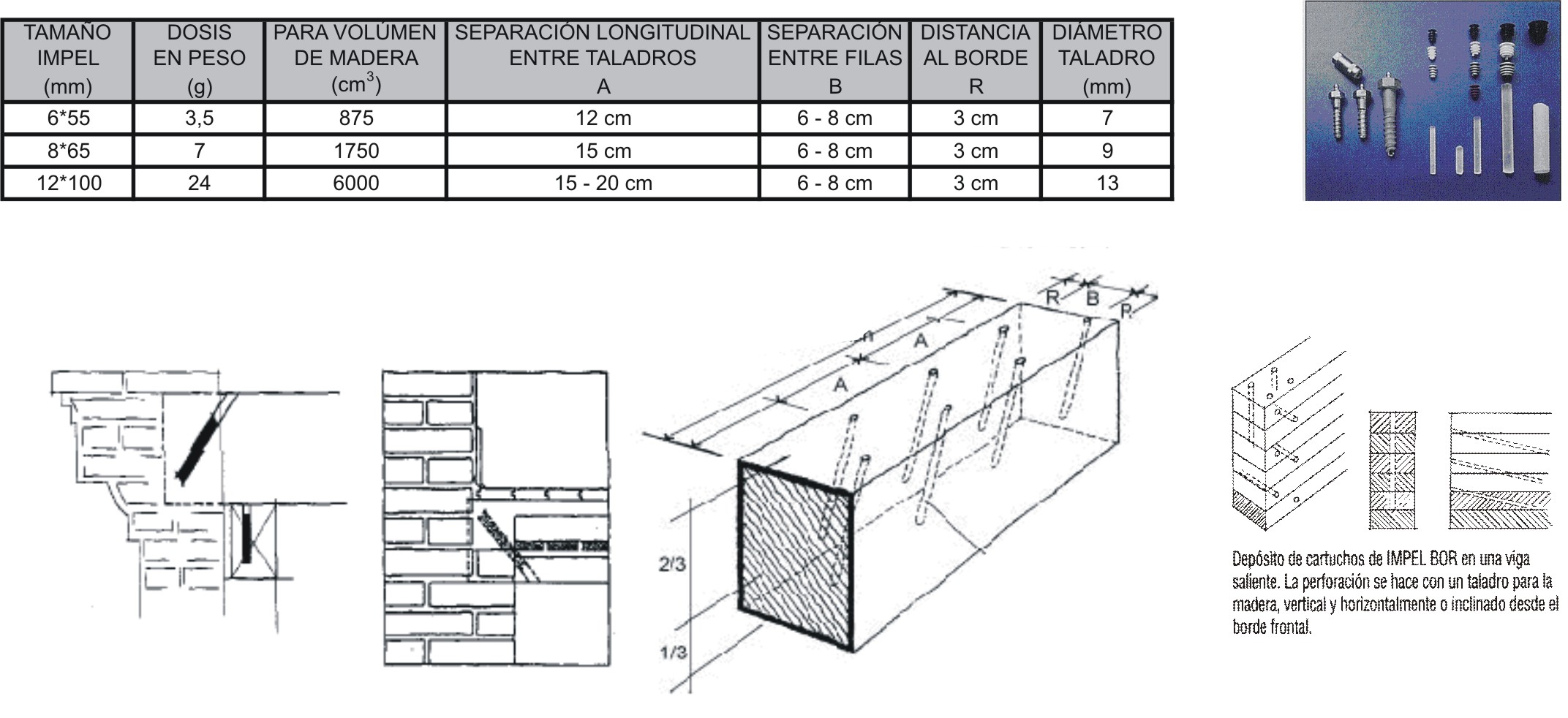 | TAMAÑO IMPEL (mm) | DOSIS EN PESO (g) | PARA VOLÚMEN DE MADERA ($cm^3$) | SEPARACIÓN LONGITUDINAL ENTRE TALADROS A | SEPARACIÓN ENTRE FILAS B | DISTANCIA AL BORDE R | DIÁMETRO TALADRO (mm) |
|---|---|---|---|---|---|---|
| 6*55 | 3,5 | 875 | 12 cm | 6 - 8 cm | 3 cm | 7 |
| 8*65 | 7 | 1750 | 15 cm | 6 - 8 cm | 3 cm | 9 |
| 12*100 | 24 | 6000 | 15 - 20 cm | 6 - 8 cm | 3 cm | 13 |

R B R
A
A
2/3
1/3

Depósito de cartuchos de IMPEL BOR en una viga saliente. La perforación se hace con un taladro para la madera, vertical y horizontalmente o inclinado desde el borde frontal.